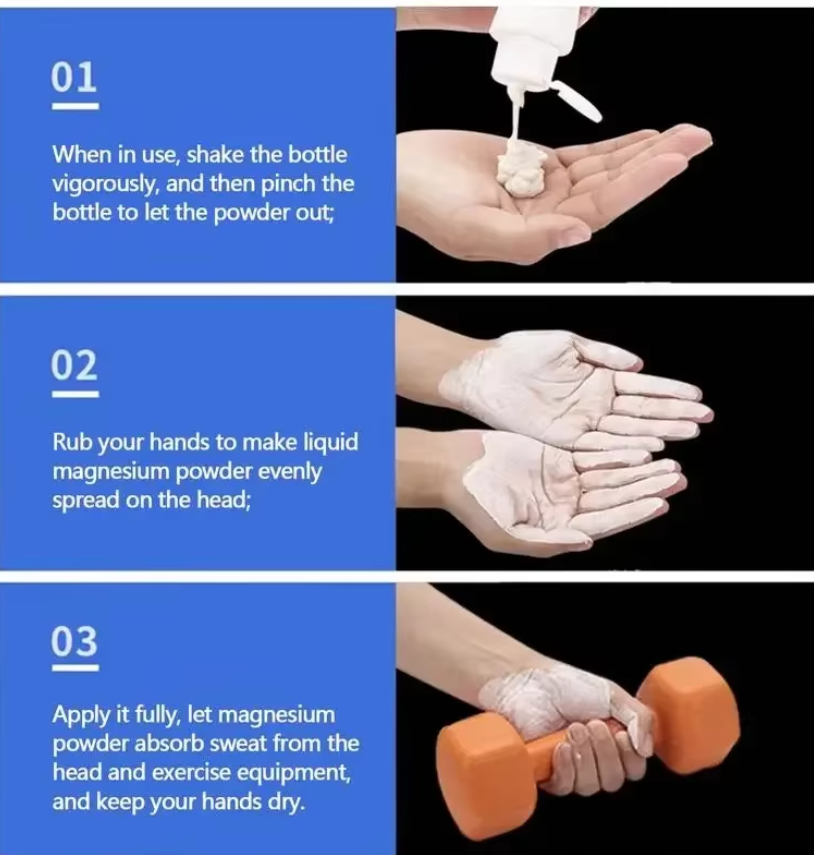 01

When in use, shake the bottle vigorously, and then pinch the bottle to let the powder out;

02

Rub your hands to make liquid magnesium powder evenly spread on the head;

03

Apply it fully, let magnesium powder absorb sweat from the head and exercise equipment, and keep your hands dry.